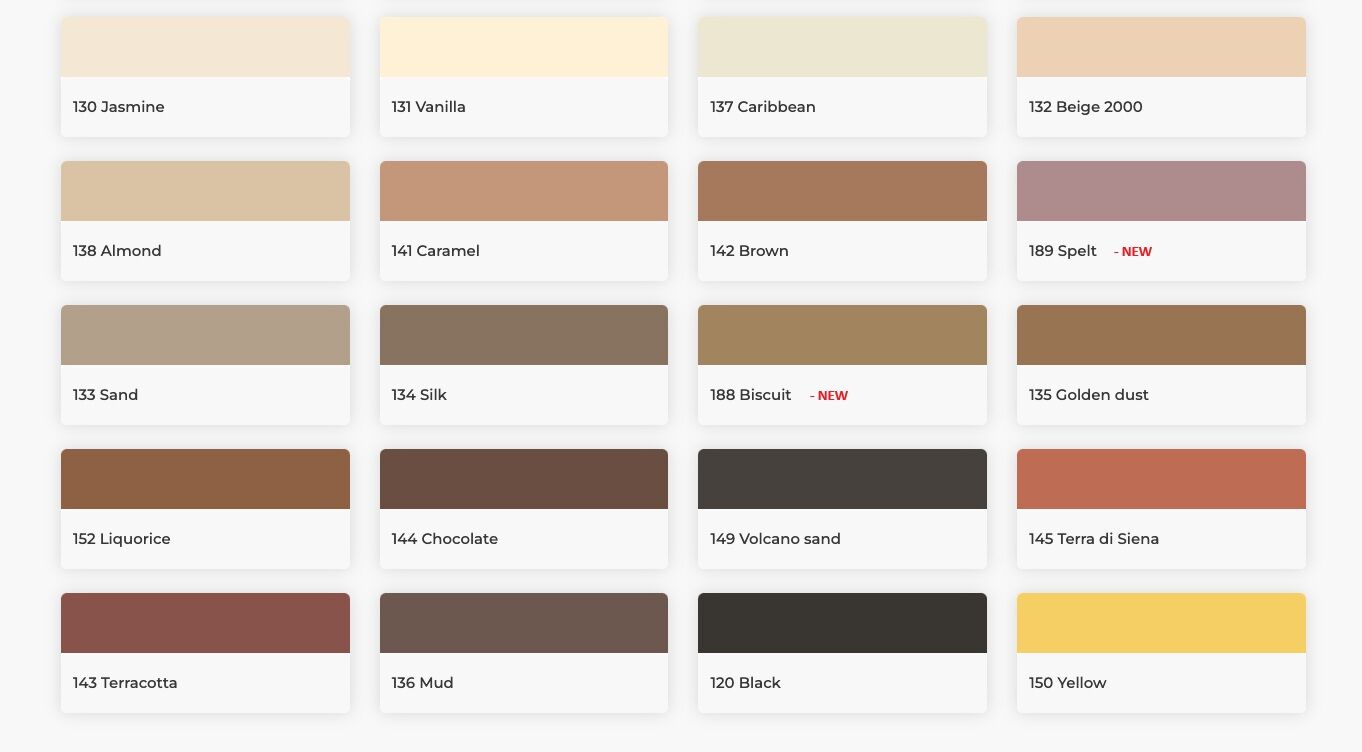 130 Jasmine

131 Vanilla

137 Caribbean

132 Beige 2000

138 Almond

141 Caramel

142 Brown

189 Spelt - NEW

133 Sand

134 Silk

188 Biscuit - NEW

135 Golden dust

152 Liquorice

144 Chocolate

149 Volcano sand

145 Terra di Siena

143 Terracotta

136 Mud

120 Black

150 Yellow