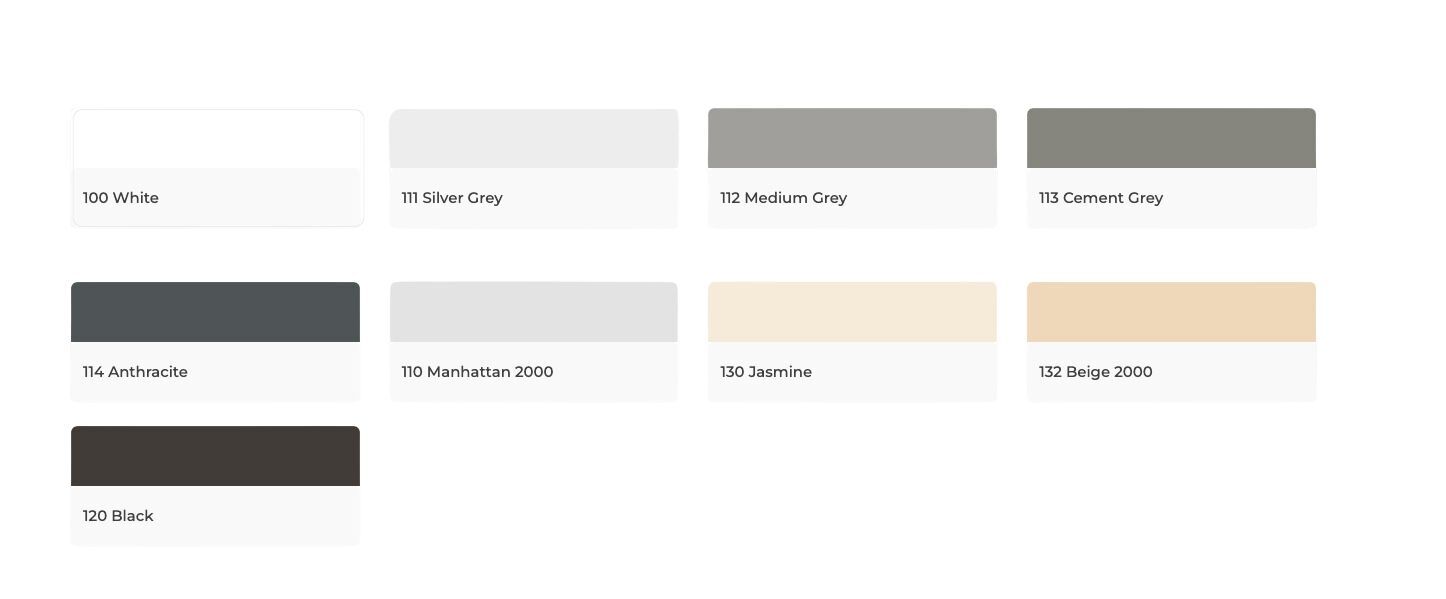 100 White

111 Silver Grey

112 Medium Grey

113 Cement Grey

114 Anthracite

110 Manhattan 2000

130 Jasmine

132 Beige 2000

120 Black